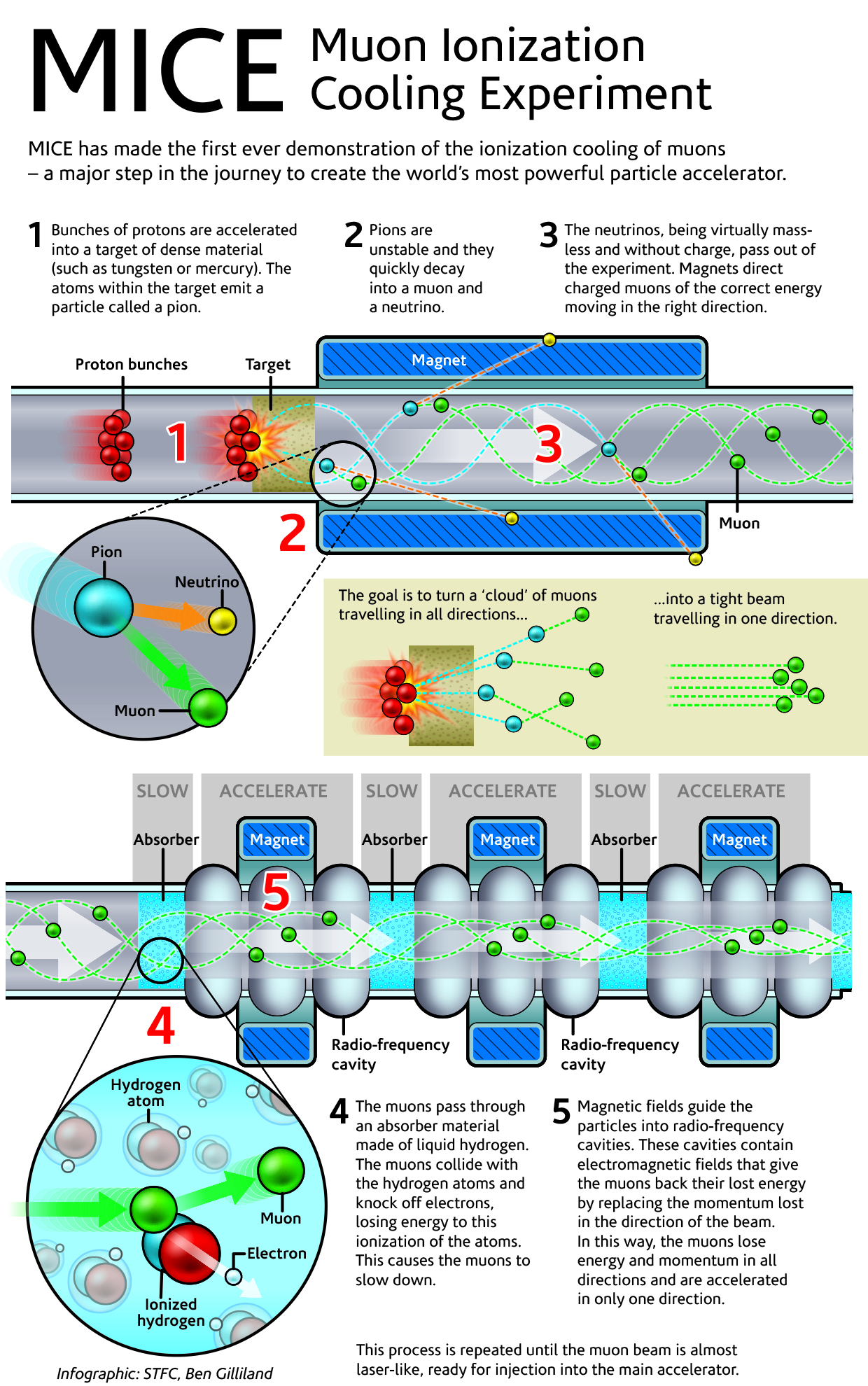 MICE Muon Ionization Cooling Experiment

MICE has made the first ever demonstration of the ionization cooling of muons – a major step in the journey to create the world's most powerful particle accelerator.

1 Bunches of protons are accelerated into a target of dense material (such as tungsten or mercury). The atoms within the target emit a particle called a pion.

2 Pions are unstable and they quickly decay into a muon and a neutrino.

3 The neutrinos, being virtually massless and without charge, pass out of the experiment. Magnets direct charged muons of the correct energy moving in the right direction.

Proton bunches

Target

Magnet

1

3

2

Muon

Pion

Neutrino

Muon

The goal is to turn a 'cloud' of muons travelling in all directions...

...into a tight beam travelling in one direction.

SLOW

ACCELERATE

SLOW

ACCELERATE

SLOW

ACCELERATE

Absorber

Magnet

Absorber

Magnet

Absorber

Magnet

5

4

Radio-frequency cavity

Radio-frequency cavity

Hydrogen atom

Muon

Electron

Ionized hydrogen

4 The muons pass through an absorber material made of liquid hydrogen. The muons collide with the hydrogen atoms and knock off electrons, losing energy to this ionization of the atoms. This causes the muons to slow down.

5 Magnetic fields guide the particles into radio-frequency cavities. These cavities contain electromagnetic fields that give the muons back their lost energy by replacing the momentum lost in the direction of the beam. In this way, the muons lose energy and momentum in all directions and are accelerated in only one direction.

This process is repeated until the muon beam is almost laser-like, ready for injection into the main accelerator.

Infographic: STFC, Ben Gilliland